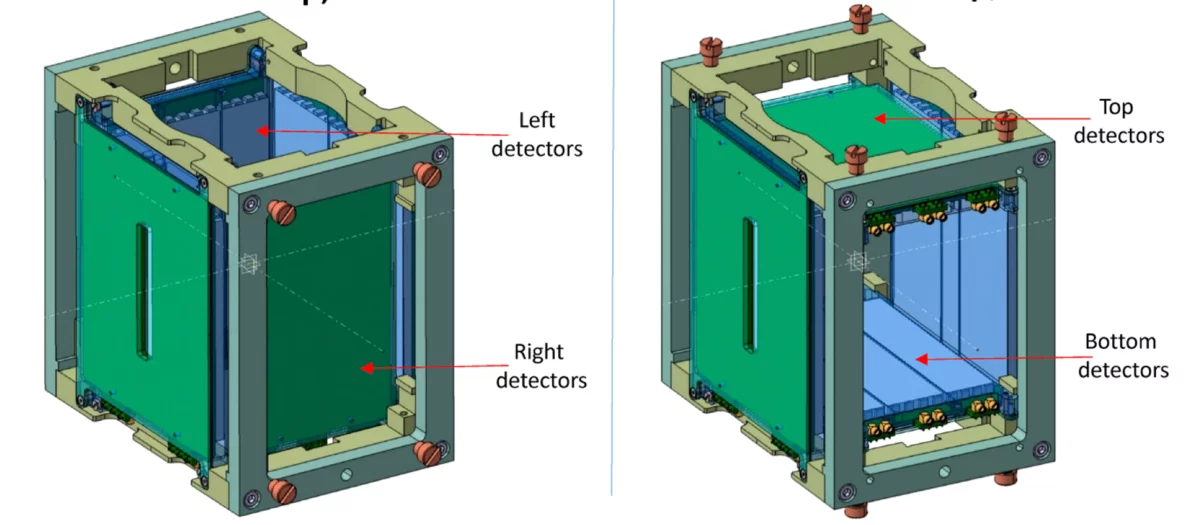 Left detectors

Right detectors

Top detectors

Bottom detectors