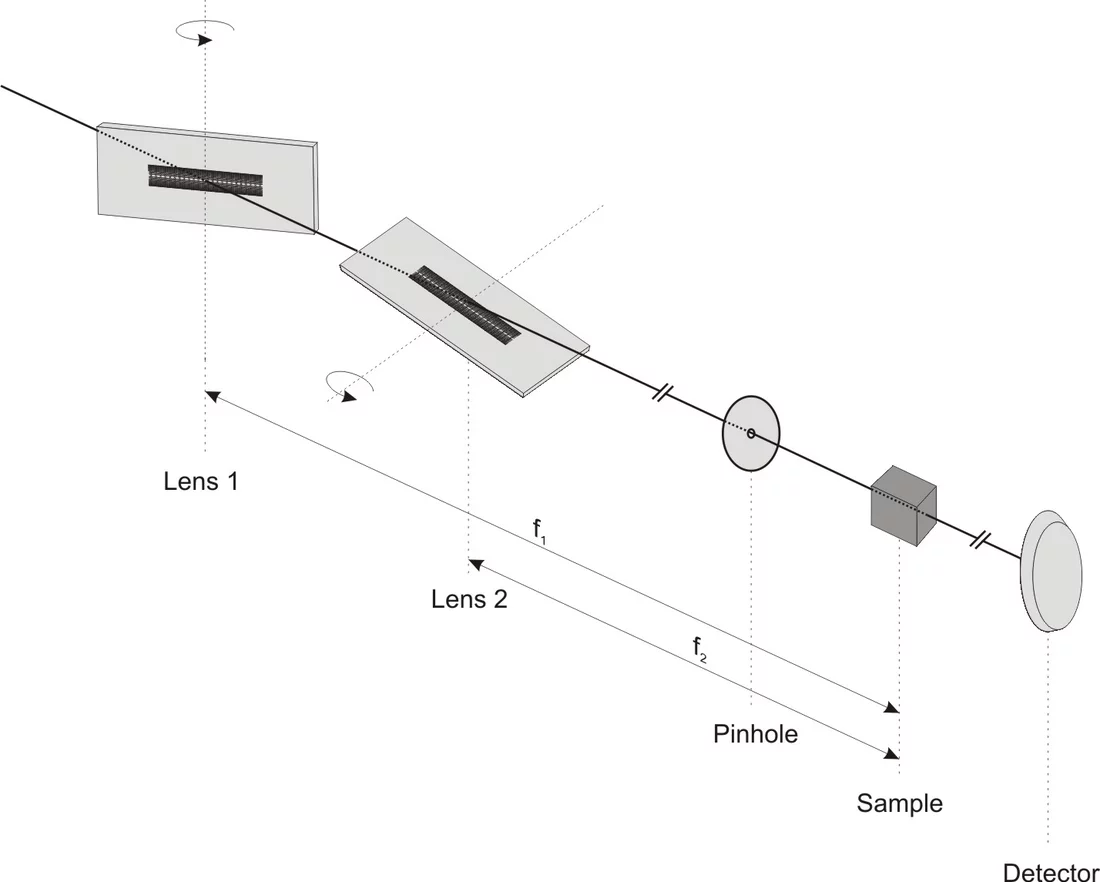 Lens 1

$f_1$

Lens 2

$f_2$

Pinhole

Sample

Detector