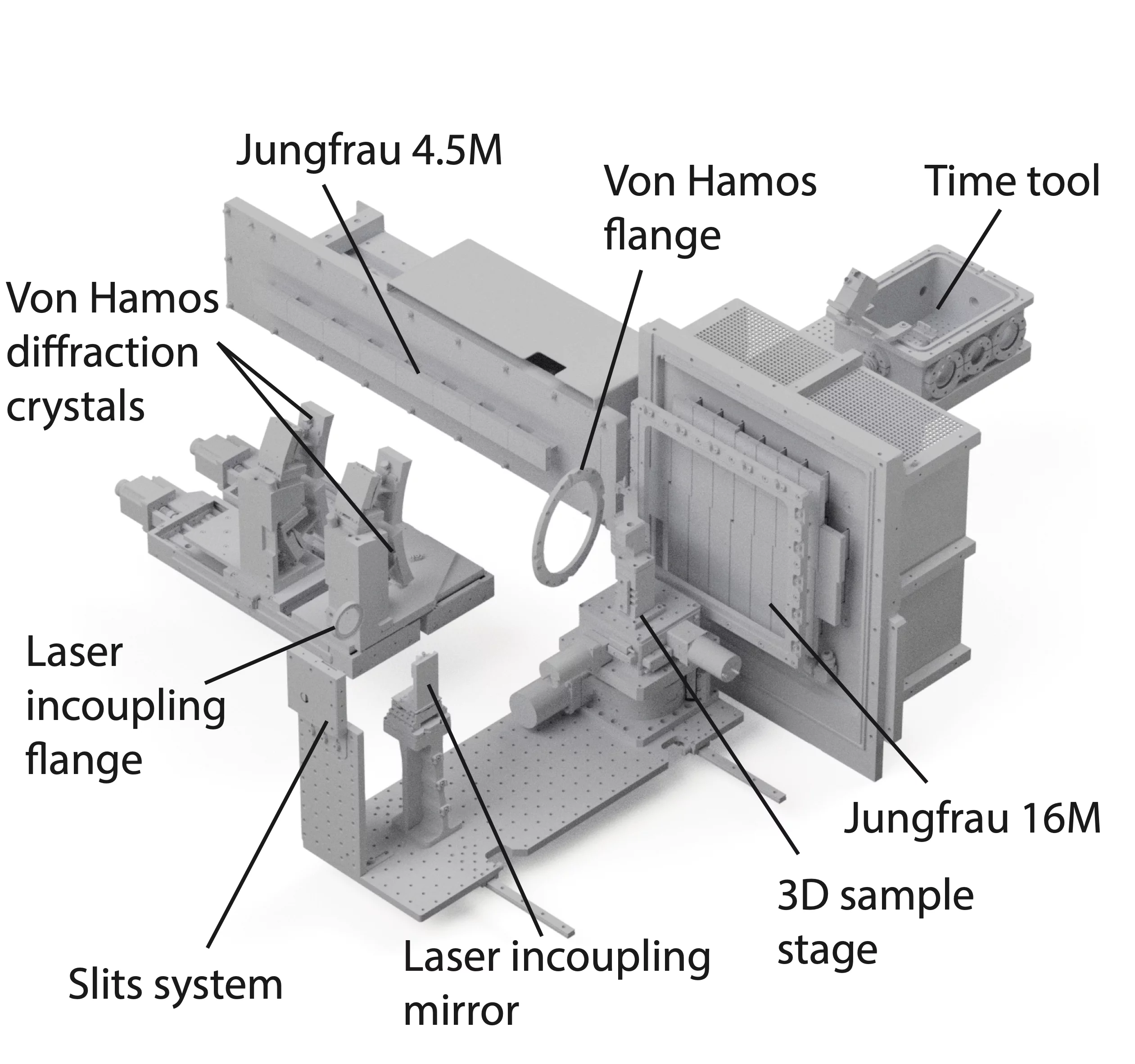 Jungfrau 4.5M

Von Hamos flange

Time tool

Von Hamos diffraction crystals

Laser incoupling flange

Jungfrau 16M

3D sample stage

Slits system

Laser incoupling mirror