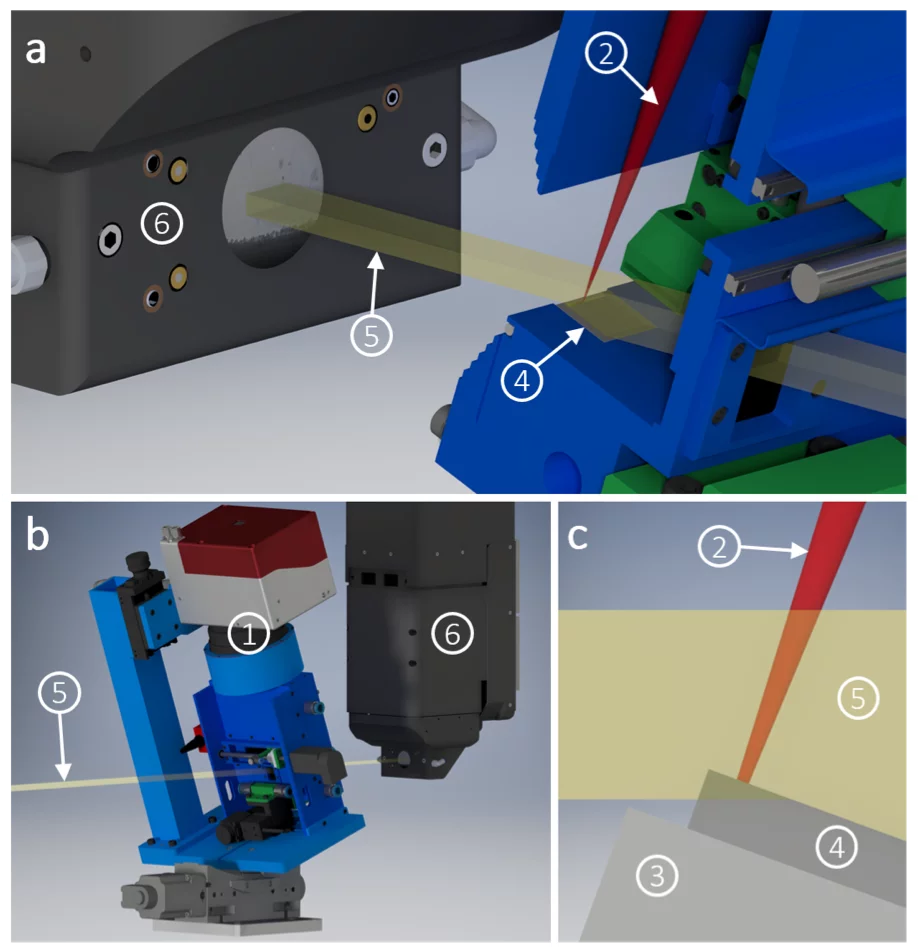 a
2
6
5
4
b
1
6
5
c
2
5
4
3