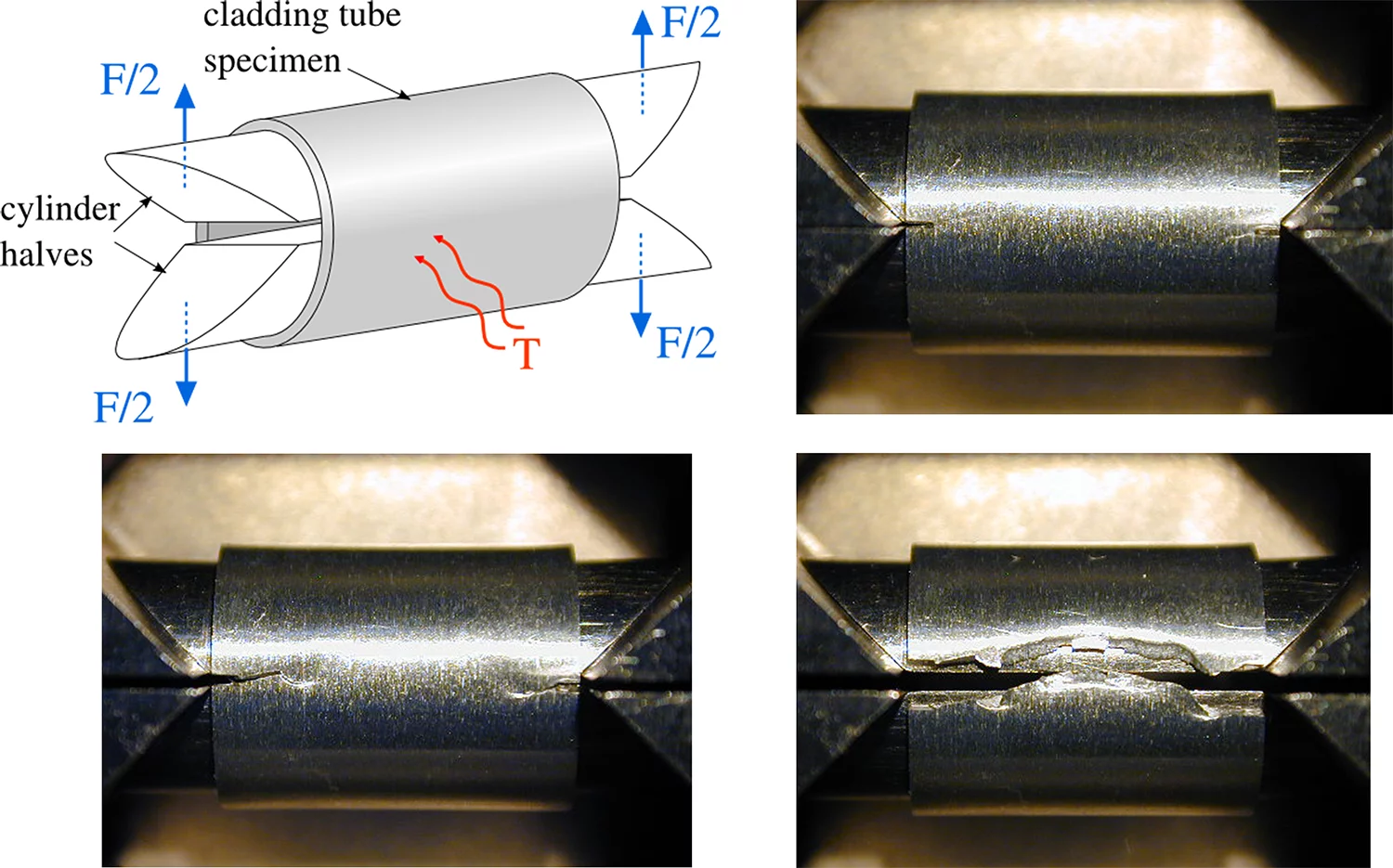 cladding tube specimen

F/2

F/2

cylinder halves

T

F/2

F/2