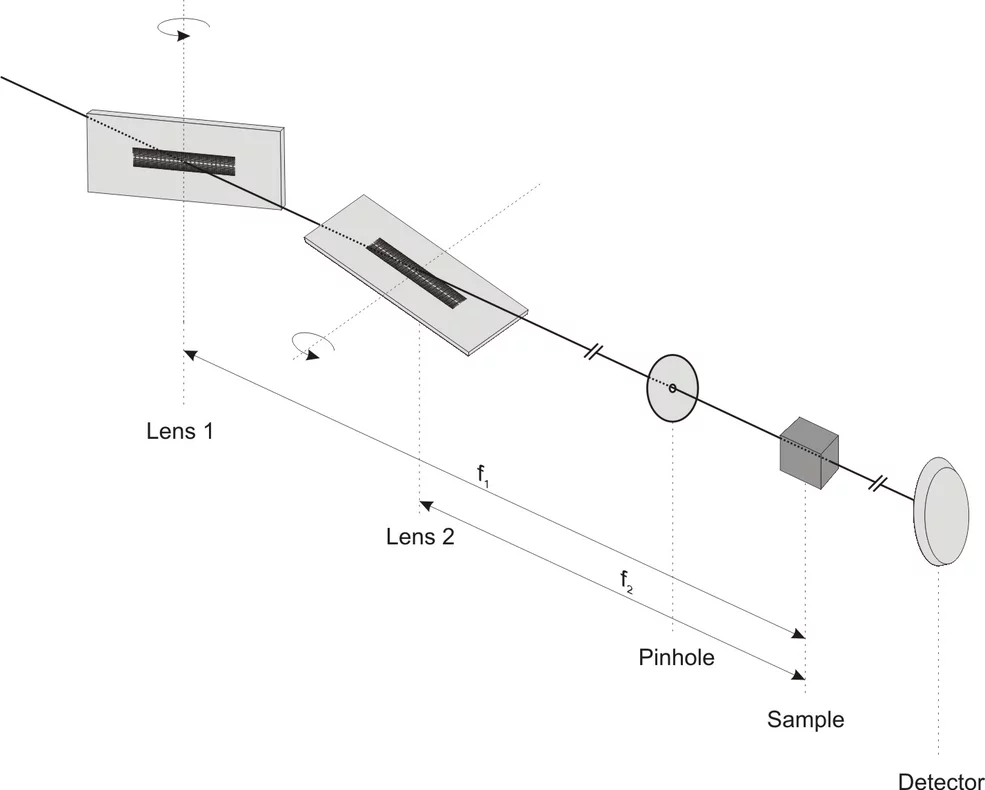 Lens 1

$f_1$

Lens 2

$f_2$

Pinhole

Sample

Detector